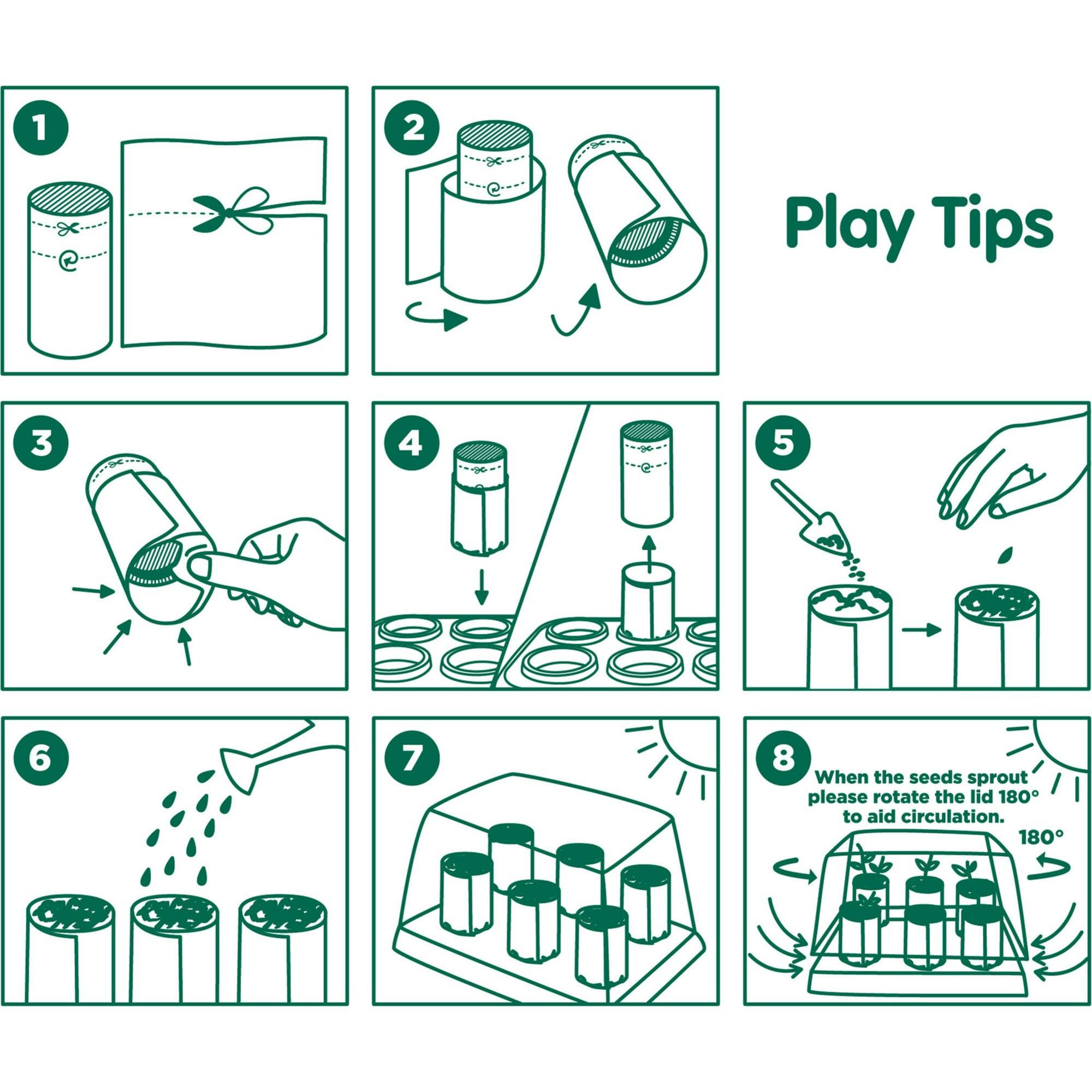 1

2

Play Tips

3

4

5

6

7

8

When the seeds sprout please rotate the lid 180° to aid circulation.

180°