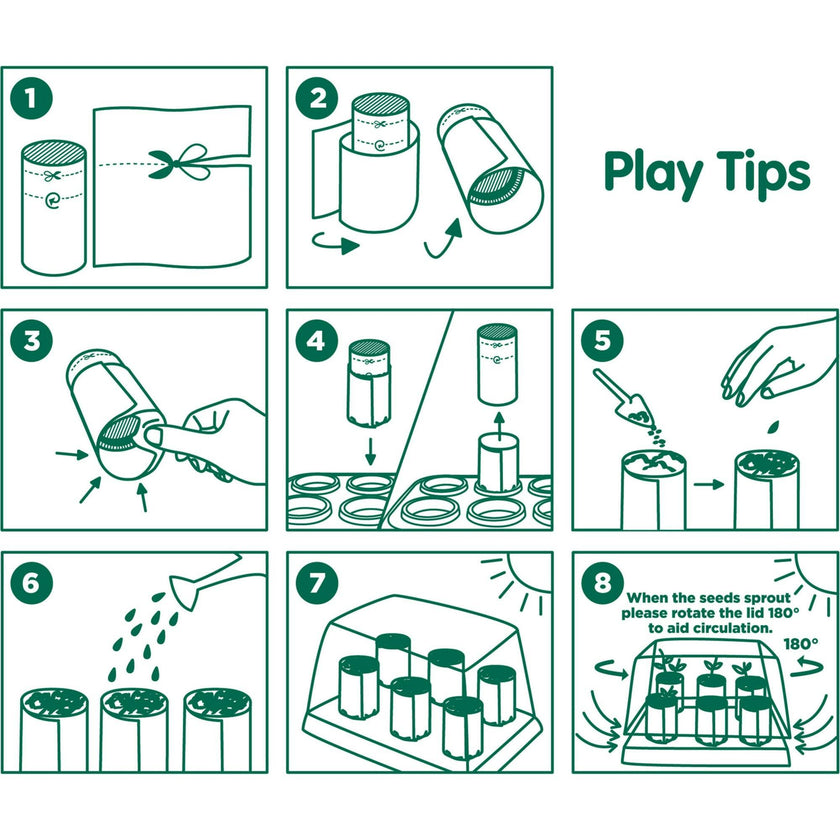 1

2

Play Tips

3

4

5

6

7

8

When the seeds sprout please rotate the lid 180° to aid circulation.

180°